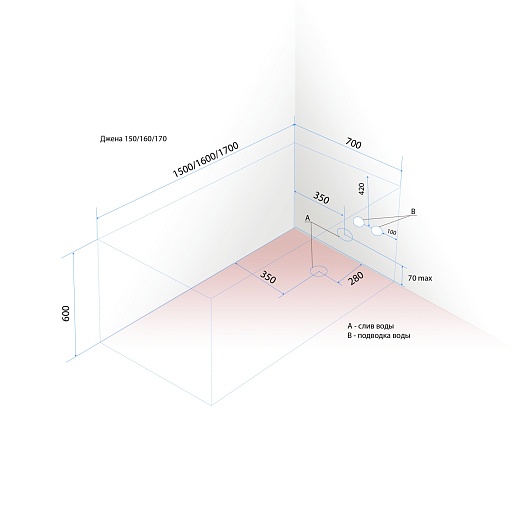 Джена 150/160/170

1500/1600/1700

700

420

350

A

B

100

350

280

70 max

600

A - слив воды
B - подводка воды